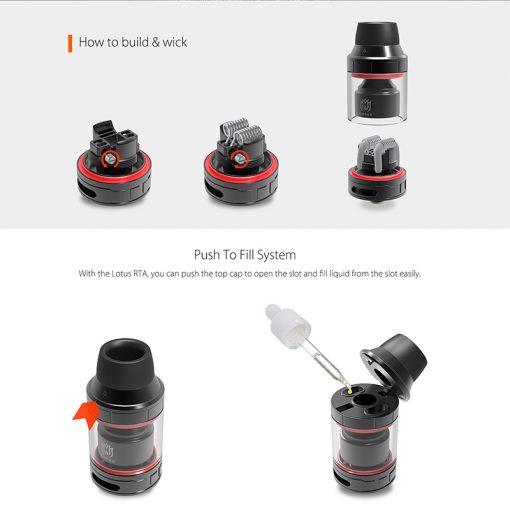 How to build & wick

Push To Fill System

With the Lotus RTA, you can push the top cap to open the slot and fill liquid from the slot easily.